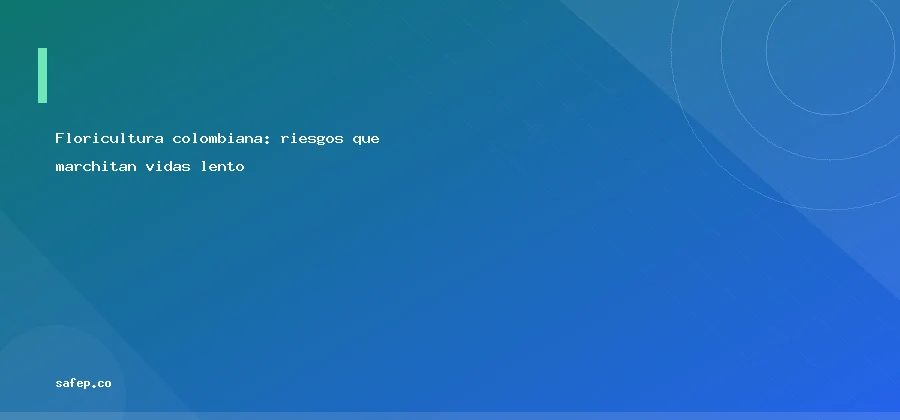 Floricultura colombiana: riesgos que marchitan vidas lento

safep.co